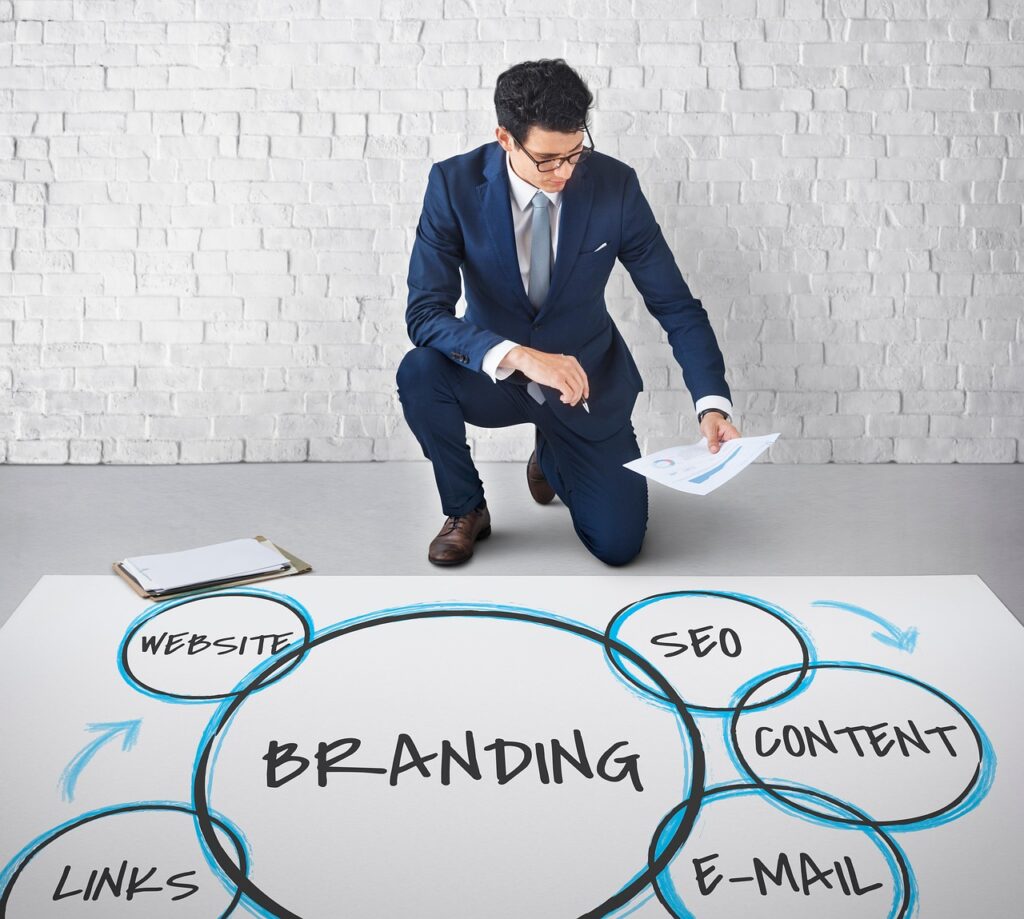 WEBSITE

SEO

BRANDING

CONTENT

LINKS

E-MAIL